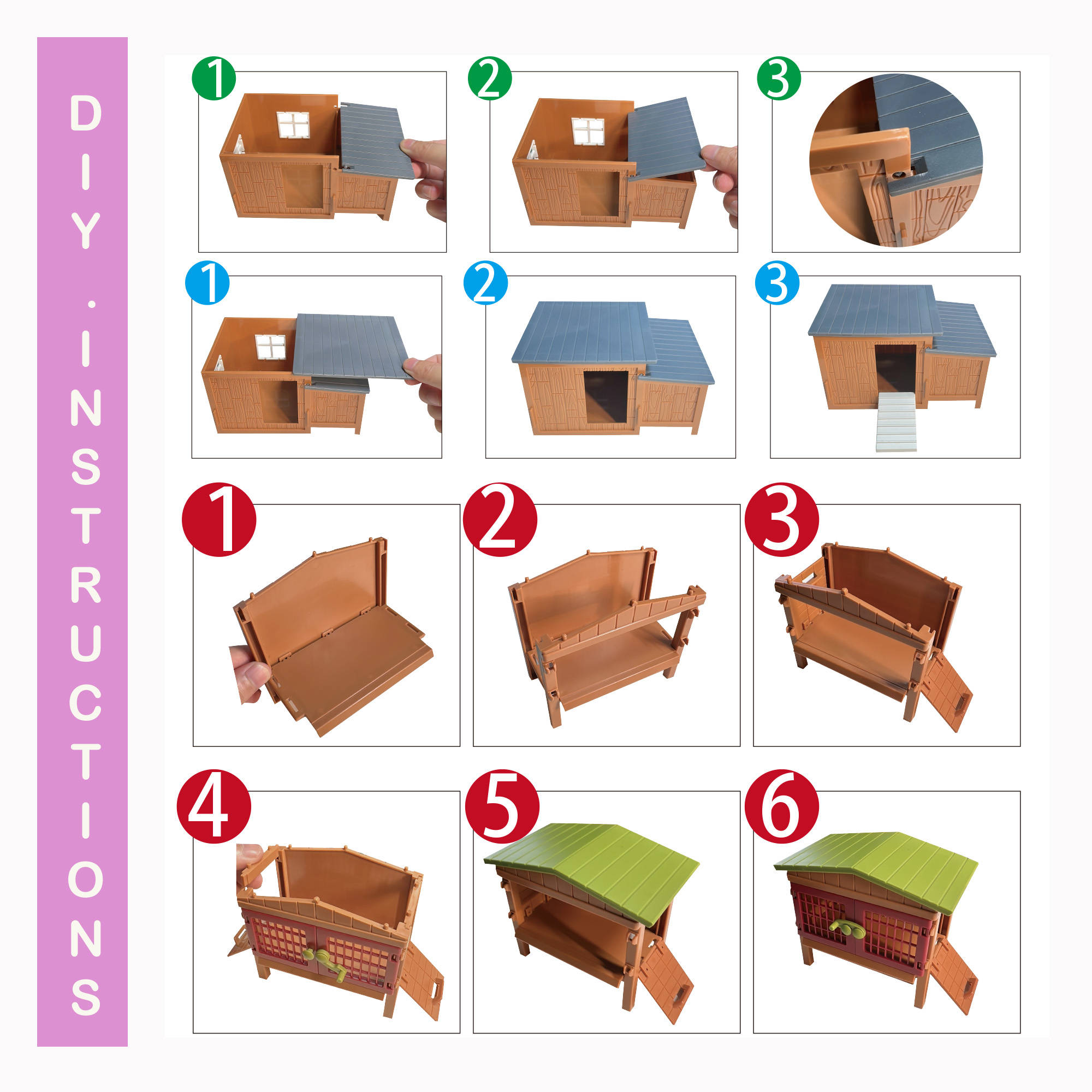 DIY.INSTRUCTIONS

1

2

3

1

2

3

1

2

3

4

5

6